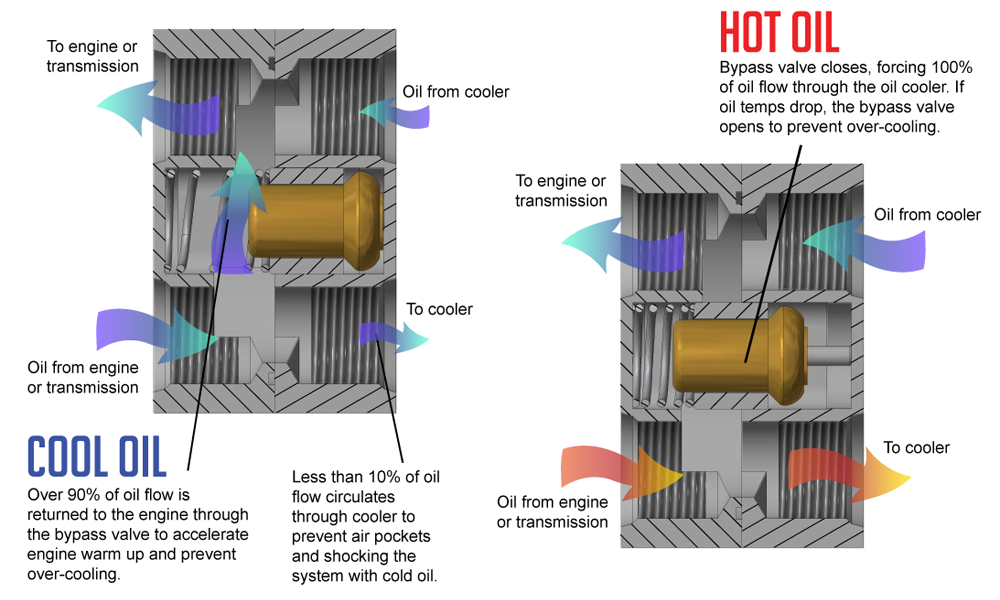 To engine or transmission

Oil from cooler

To cooler

Oil from engine or transmission

COOL OIL

Over 90% of oil flow is returned to the engine through the bypass valve to accelerate engine warm up and prevent over-cooling.

Less than 10% of oil flow circulates through cooler to prevent air pockets and shocking the system with cold oil.

HOT OIL

Bypass valve closes, forcing 100% of oil flow through the oil cooler. If oil temps drop, the bypass valve opens to prevent over-cooling.

To engine or transmission

Oil from cooler

To cooler

Oil from engine or transmission