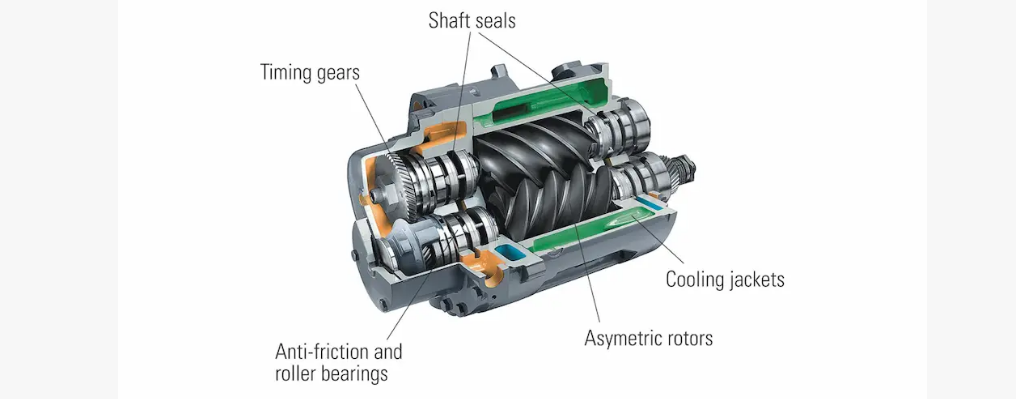 Shaft seals

Timing gears

Cooling jackets

Asymetric rotors

Anti-friction and roller bearings